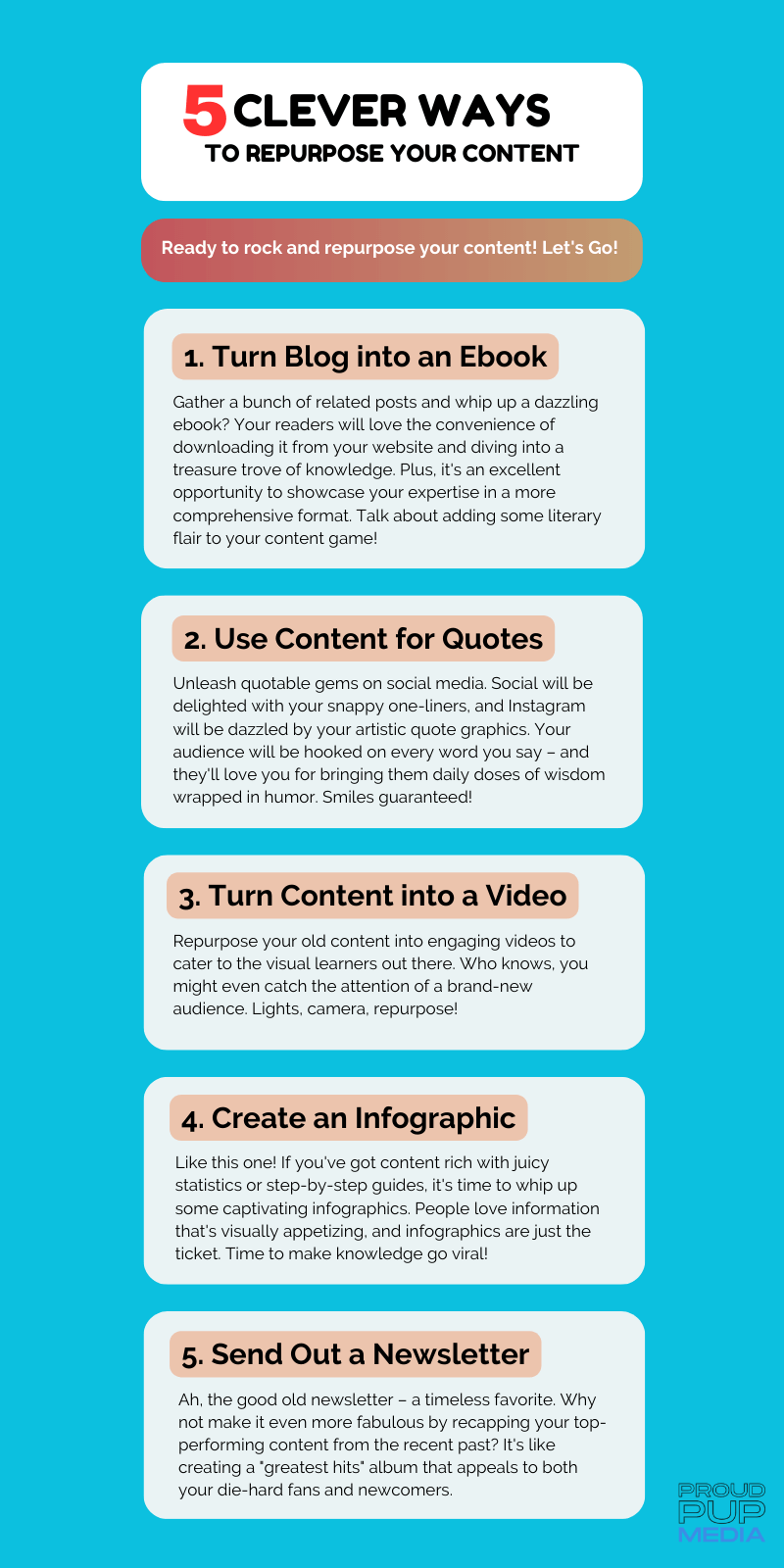 5 CLEVER WAYS
TO REPURPOSE YOUR CONTENT

Ready to rock and repurpose your content! Let's Go!

1. Turn Blog into an Ebook

Gather a bunch of related posts and whip up a dazzling ebook? Your readers will love the convenience of downloading it from your website and diving into a treasure trove of knowledge. Plus, it's an excellent opportunity to showcase your expertise in a more comprehensive format. Talk about adding some literary flair to your content game!

2. Use Content for Quotes

Unleash quotable gems on social media. Social will be delighted with your snappy one-liners, and Instagram will be dazzled by your artistic quote graphics. Your audience will be hooked on every word you say – and they'll love you for bringing them daily doses of wisdom wrapped in humor. Smiles guaranteed!

3. Turn Content into a Video

Repurpose your old content into engaging videos to cater to the visual learners out there. Who knows, you might even catch the attention of a brand-new audience. Lights, camera, repurpose!

4. Create an Infographic

Like this one! If you've got content rich with juicy statistics or step-by-step guides, it's time to whip up some captivating infographics. People love information that's visually appetizing, and infographics are just the ticket. Time to make knowledge go viral!

5. Send Out a Newsletter

Ah, the good old newsletter – a timeless favorite. Why not make it even more fabulous by recapping your top-performing content from the recent past? It's like creating a "greatest hits" album that appeals to both your die-hard fans and newcomers.

PROUD PUP MEDIA